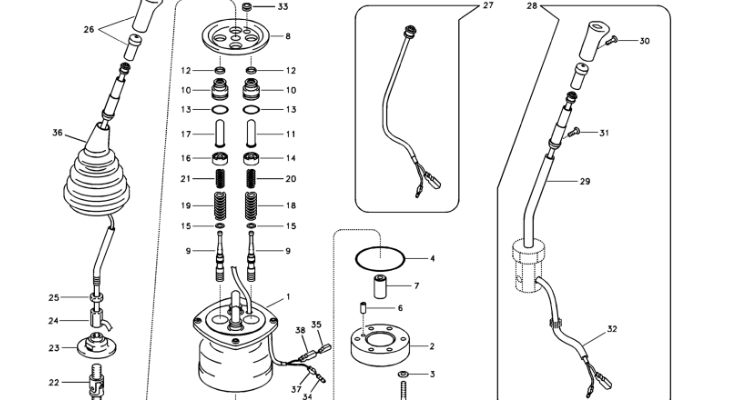 26
36
25
24
23
22
33
8
12
12
10
10
13
13
17
11
16
14
21
20
19
18
15
15
9
9
1
38
35
37
34
27
4
7
6
2
3
28
30
31
29
32